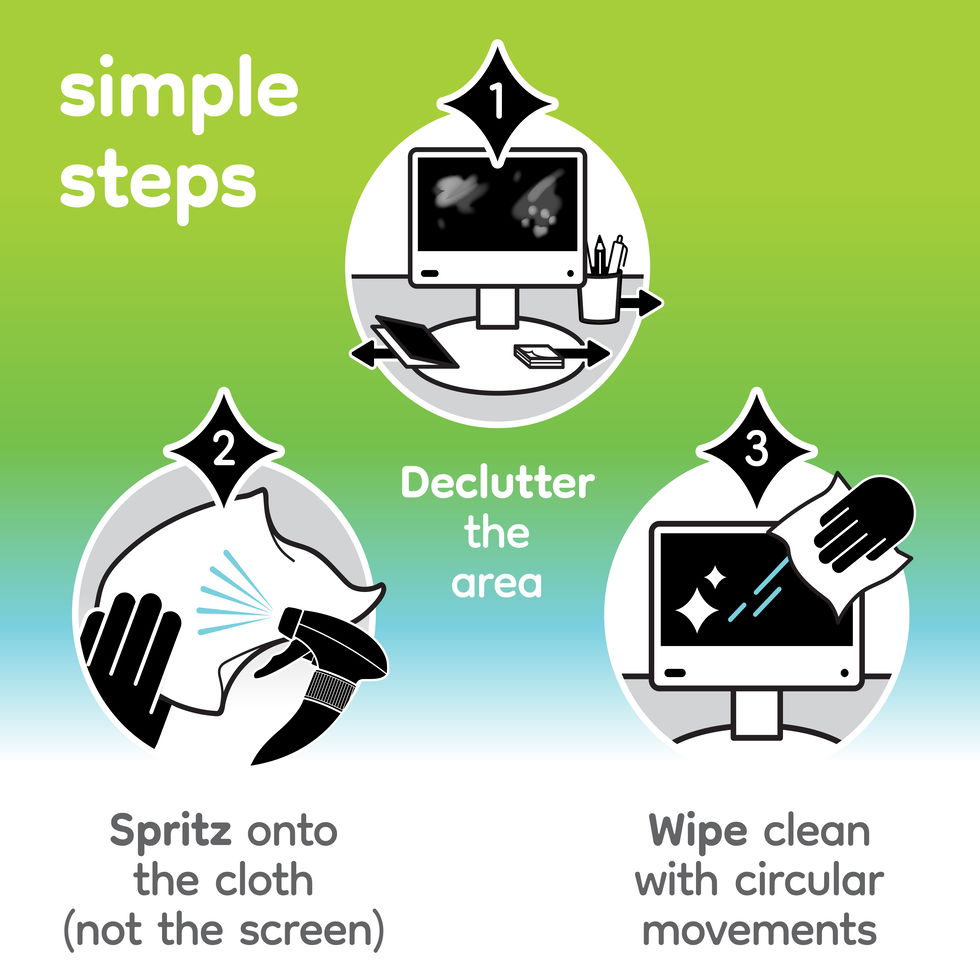 simple steps

1

Declutter the area

2

Spritz onto the cloth (not the screen)

3

Wipe clean with circular movements