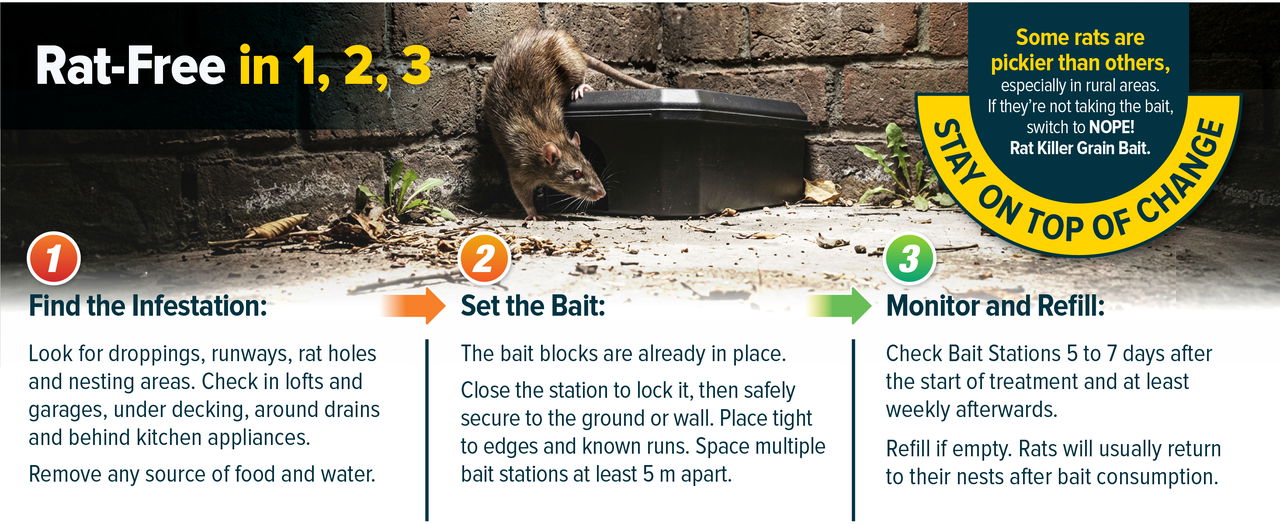 Rat-Free in 1, 2, 3

Some rats are pickier than others, especially in rural areas. If they're not taking the bait, switch to NOPE! Rat Killer Grain Bait.

STAY ON TOP OF CHANGE

1
Find the Infestation:

Look for droppings, runways, rat holes and nesting areas. Check in lofts and garages, under decking, around drains and behind kitchen appliances.

Remove any source of food and water.

2
Set the Bait:

The bait blocks are already in place.

Close the station to lock it, then safely secure to the ground or wall. Place tight to edges and known runs. Space multiple bait stations at least 5 m apart.

3
Monitor and Refill:

Check Bait Stations 5 to 7 days after the start of treatment and at least weekly afterwards.

Refill if empty. Rats will usually return to their nests after bait consumption.